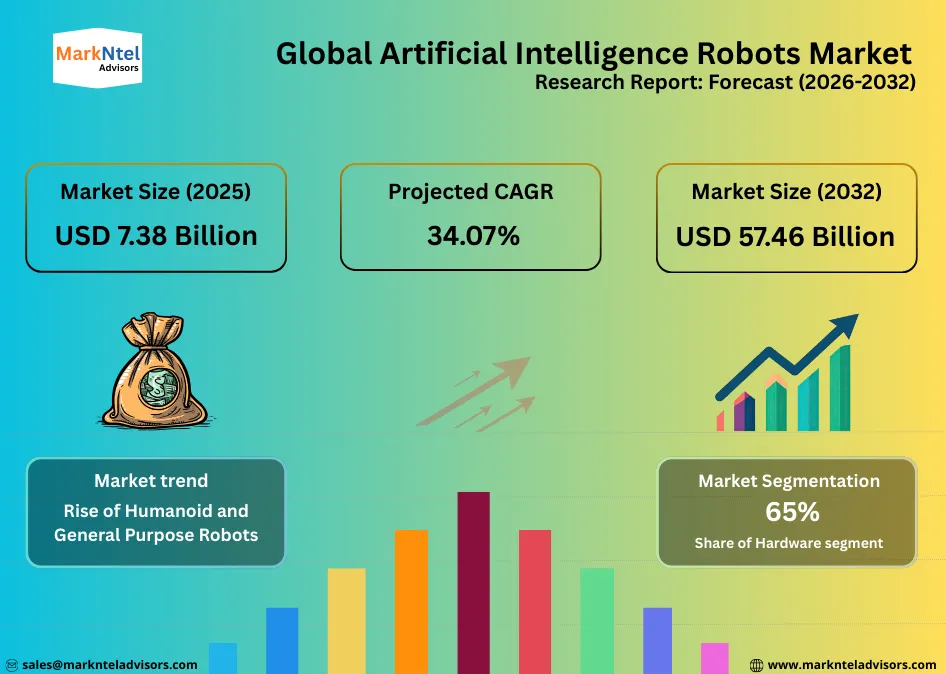 MarkNtel
Advisors

Global Artificial Intelligence Robots Market
Research Report: Forecast (2026-2032)

Market Size (2025)
USD 7.38 Billion

Projected CAGR
34.07%

Market Size (2032)
USD 57.46 Billion

Market trend
Rise of Humanoid and General Purpose Robots

Market Segmentation
65%
Share of Hardware segment

sales@marknteladvisors.com

www.marknteladvisors.com